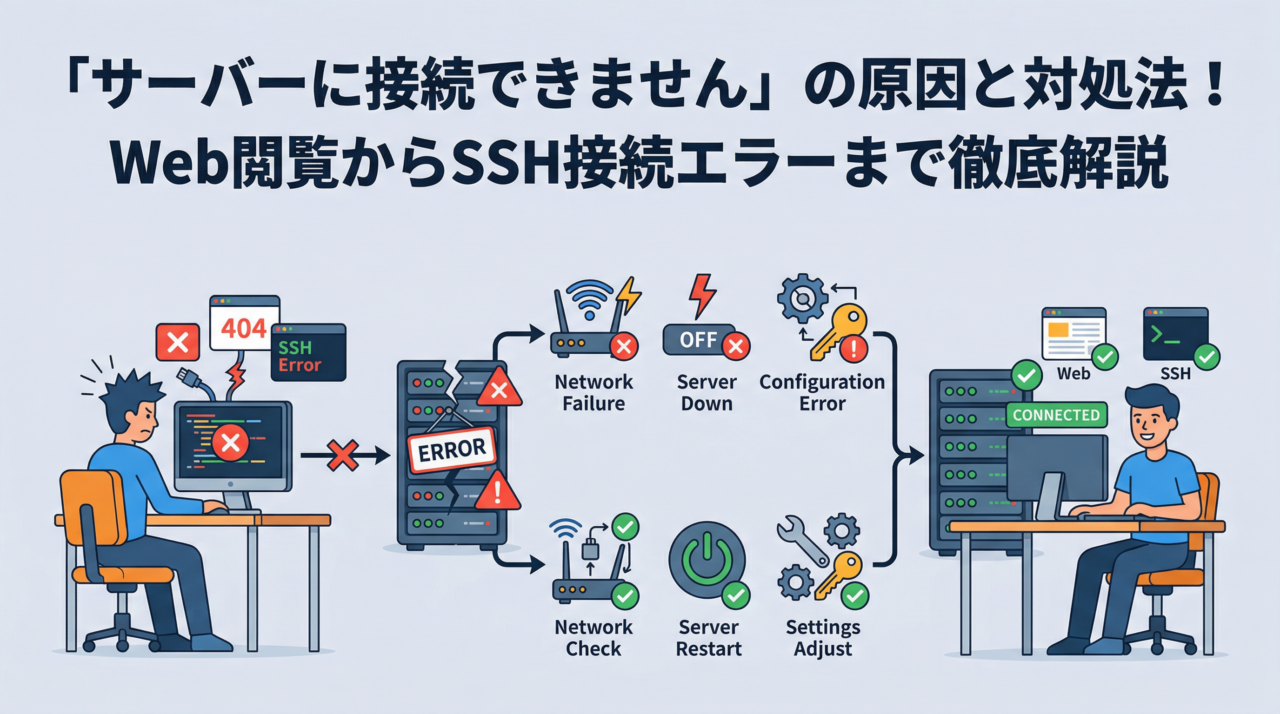 「サーバーに接続できません」の原因と対処法！
Web閲覧からSSH接続エラーまで徹底解説

404

SSH Error

ERROR

Network Failure

OFF

Server Down

Configuration Error

Network Check

Server Restart

Settings Adjust

Web

SSH

CONNECTED